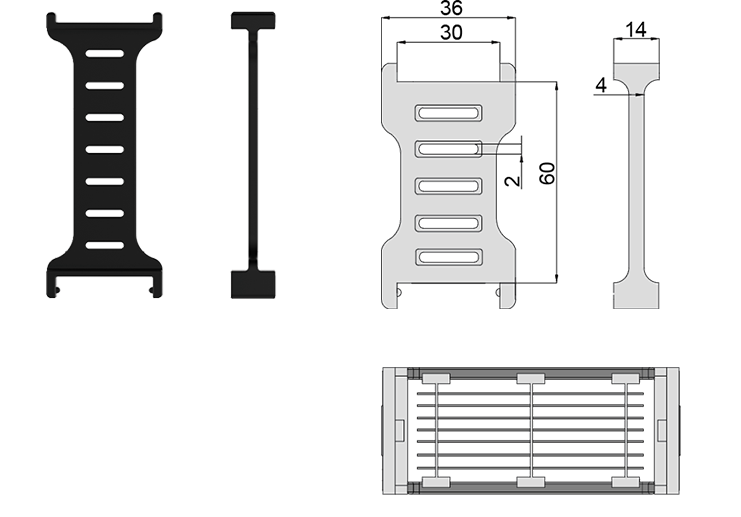 36
30
14
4
2
60